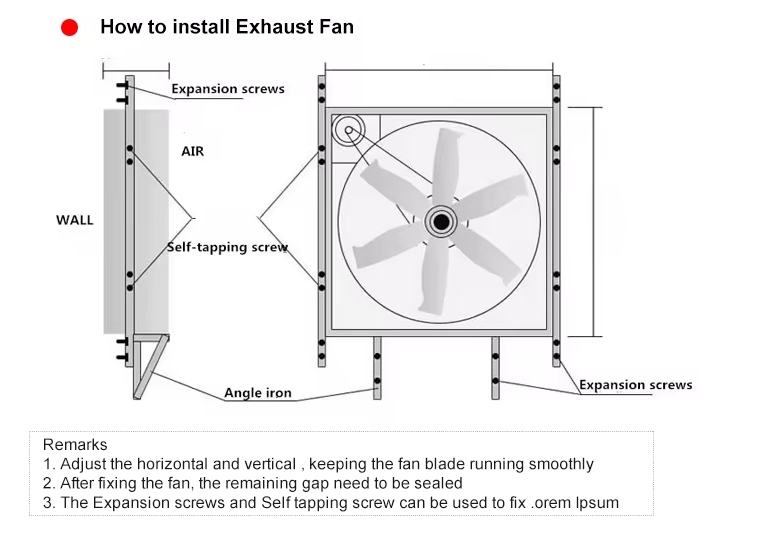 How to install Exhaust Fan

Expansion screws

AIR

WALL

Self-tapping screw

Angle iron

Expansion screws

Remarks
1. Adjust the horizontal and vertical , keeping the fan blade running smoothly
2. After fixing the fan, the remaining gap need to be sealed
3. The Expansion screws and Self tapping screw can be used to fix .orem lpsum